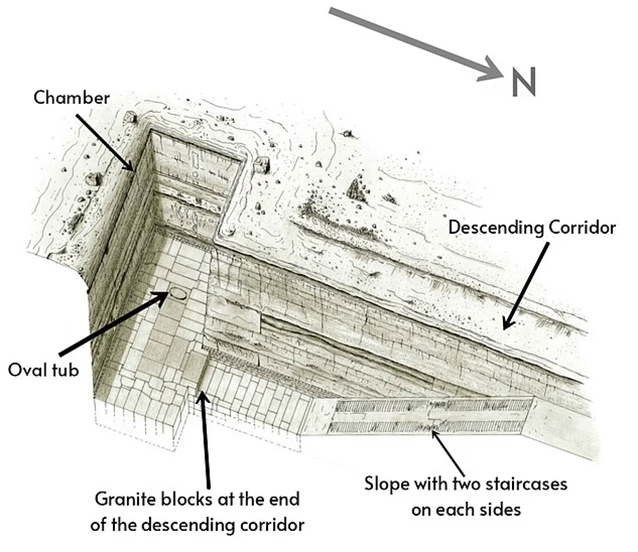 N

Chamber

Descending Corridor

Oval tub

Granite blocks at the end of the descending corridor

Slope with two staircases on each sides